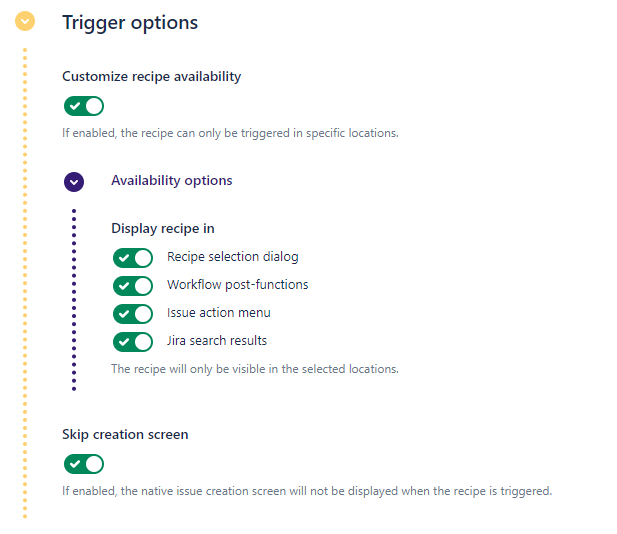 Trigger options

Customize recipe availability

If enabled, the recipe can only be triggered in specific locations.

Availability options

Display recipe in

Recipe selection dialog

Workflow post-functions

Issue action menu

Jira search results

The recipe will only be visible in the selected locations.

Skip creation screen

If enabled, the native issue creation screen will not be displayed when the recipe is triggered.